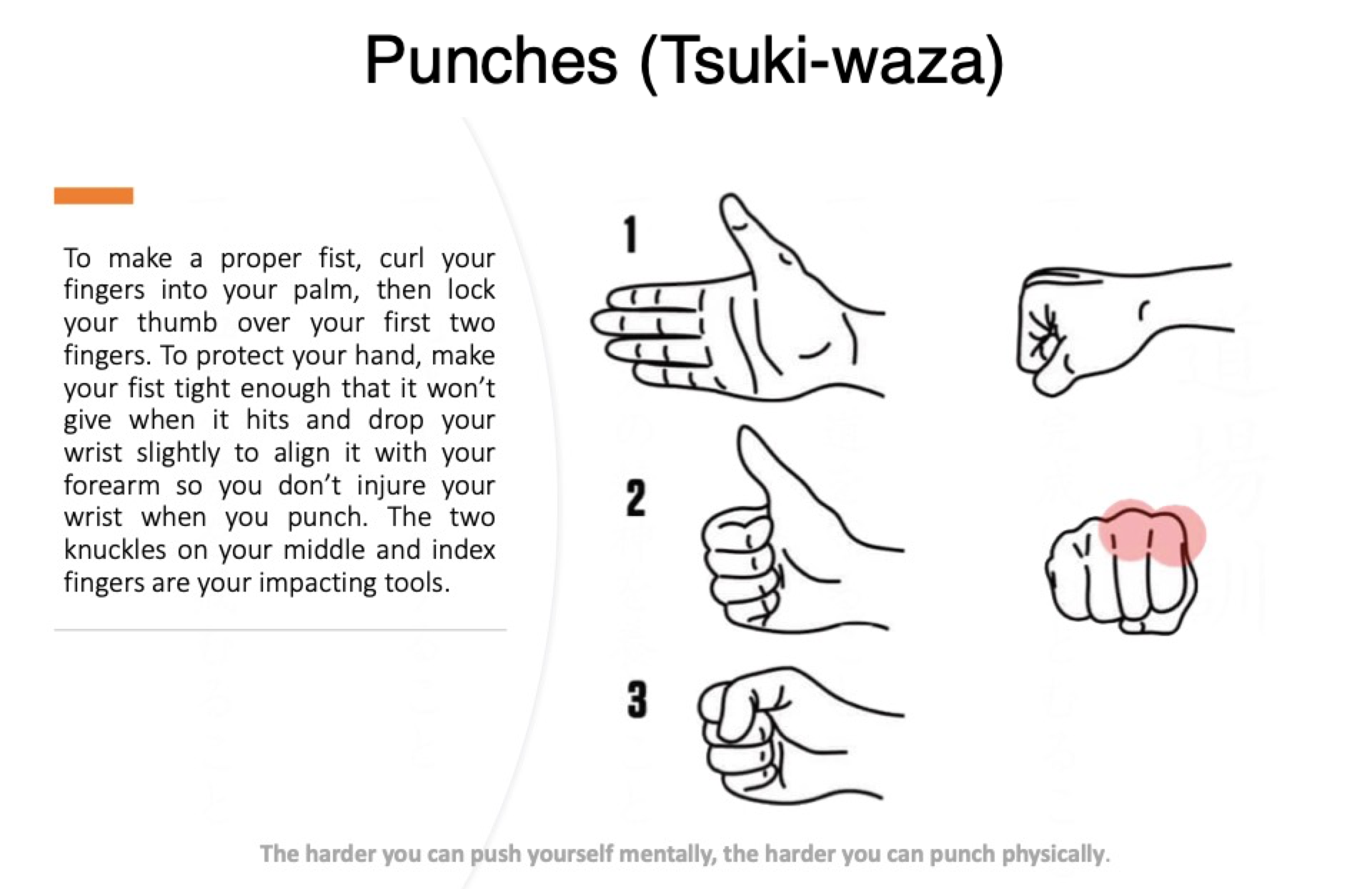 Punches (Tsuki-waza)

To make a proper fist, curl your fingers into your palm, then lock your thumb over your first two fingers. To protect your hand, make your fist tight enough that it won't give when it hits and drop your wrist slightly to align it with your forearm so you don't injure your wrist when you punch. The two knuckles on your middle and index fingers are your impacting tools.

1

2

3

The harder you can push yourself mentally, the harder you can punch physically.