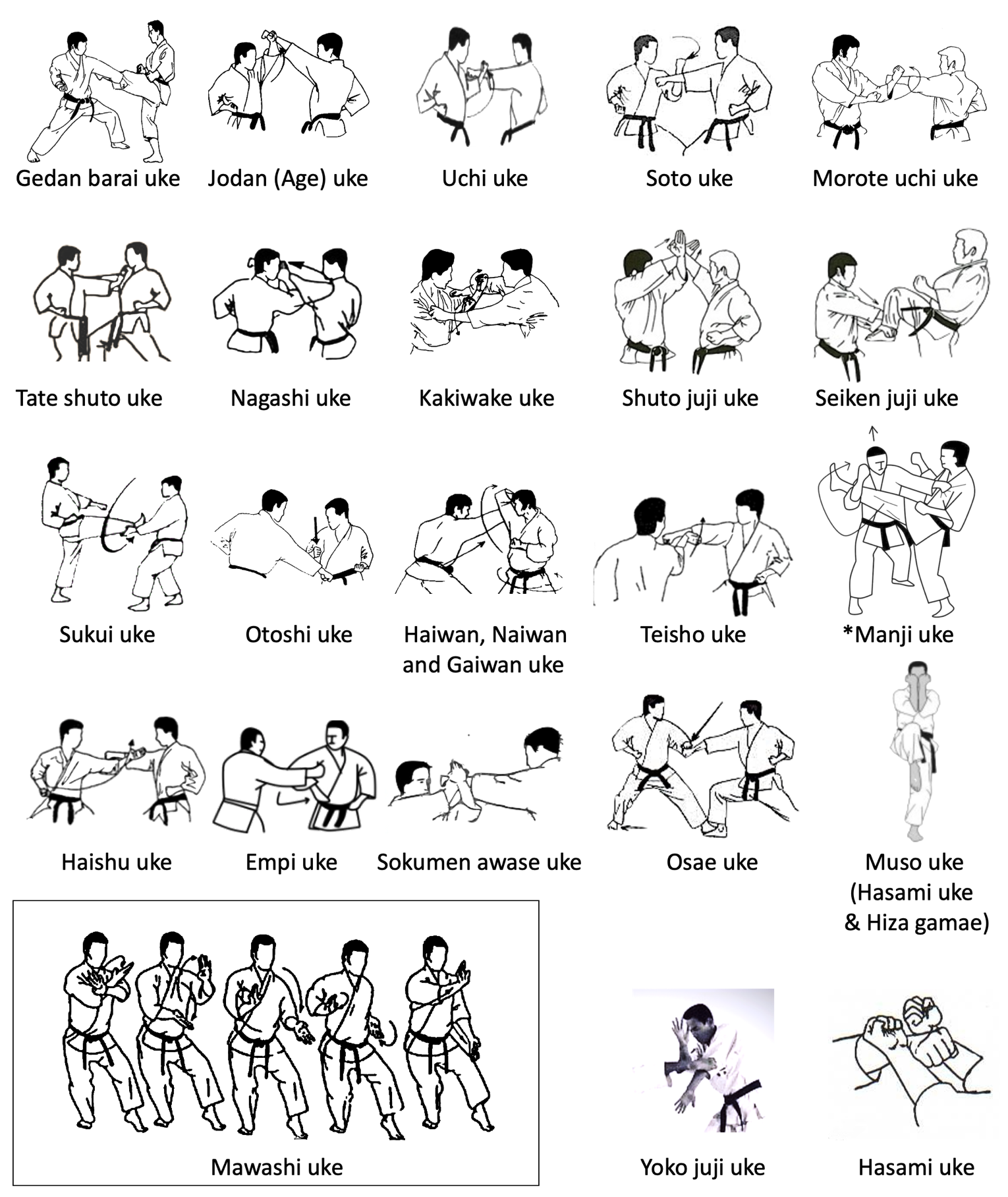 Gedan barai uke
Jodan (Age) uke
Uchi uke
Soto uke
Morote uchi uke

Tate shuto uke
Nagashi uke
Kakiwake uke
Shuto juji uke
Seiken juji uke

Sukui uke
Otoshi uke
Haiwan, Naiwan and Gaiwan uke
Teisho uke
*Manji uke

Haishu uke
Empi uke
Sokumen awase uke
Osae uke
Muso uke (Hasami uke & Hiza gamae)

Mawashi uke

Yoko juji uke
Hasami uke