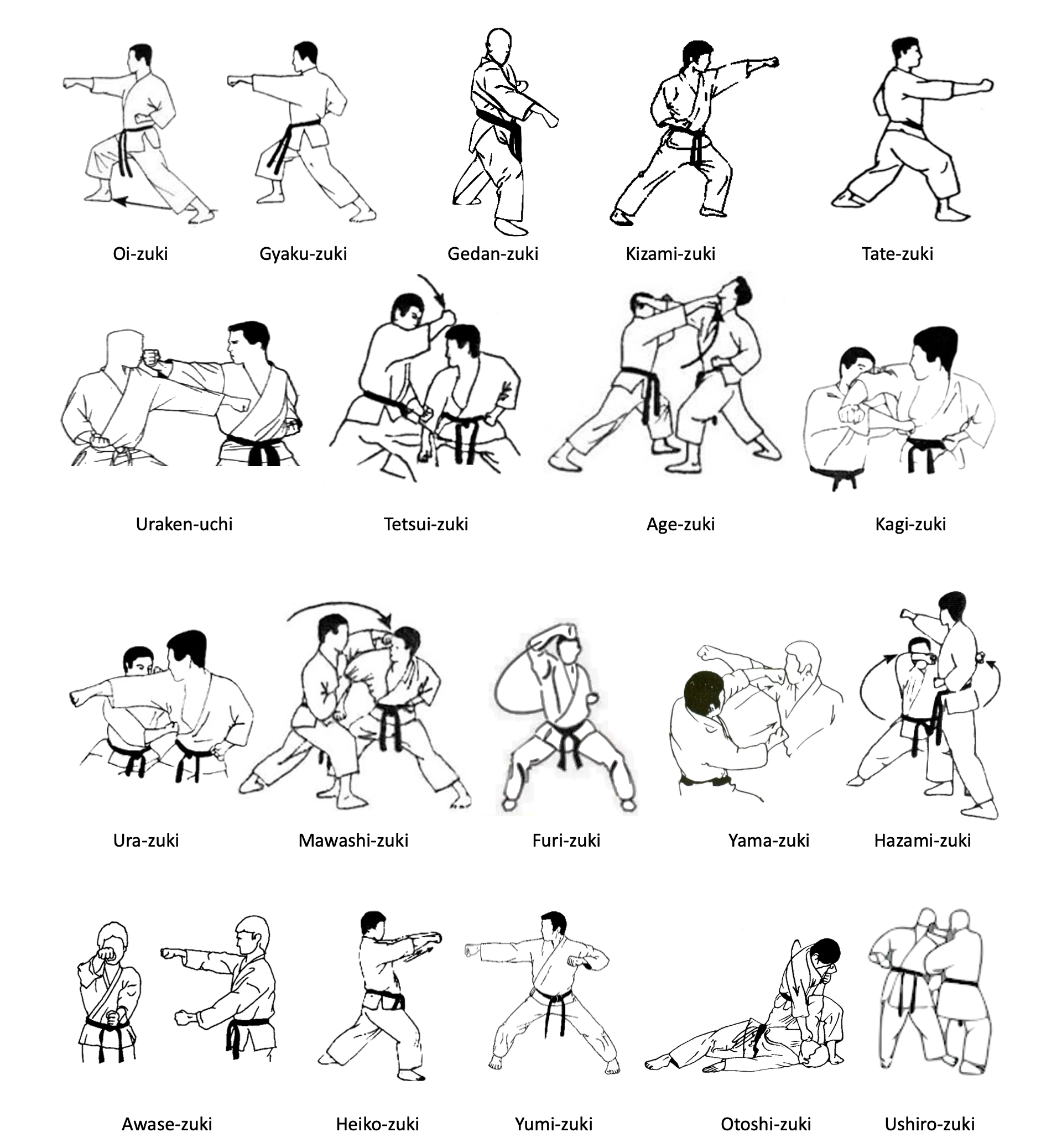 Oi-zuki Gyaku-zuki Gedan-zuki Kizami-zuki Tate-zuki

Uraken-uchi Tetsui-zuki Age-zuki Kagi-zuki

Ura-zuki Mawashi-zuki Furi-zuki Yama-zuki Hazami-zuki

Awase-zuki Heiko-zuki Yumi-zuki Otoshi-zuki Ushiro-zuki