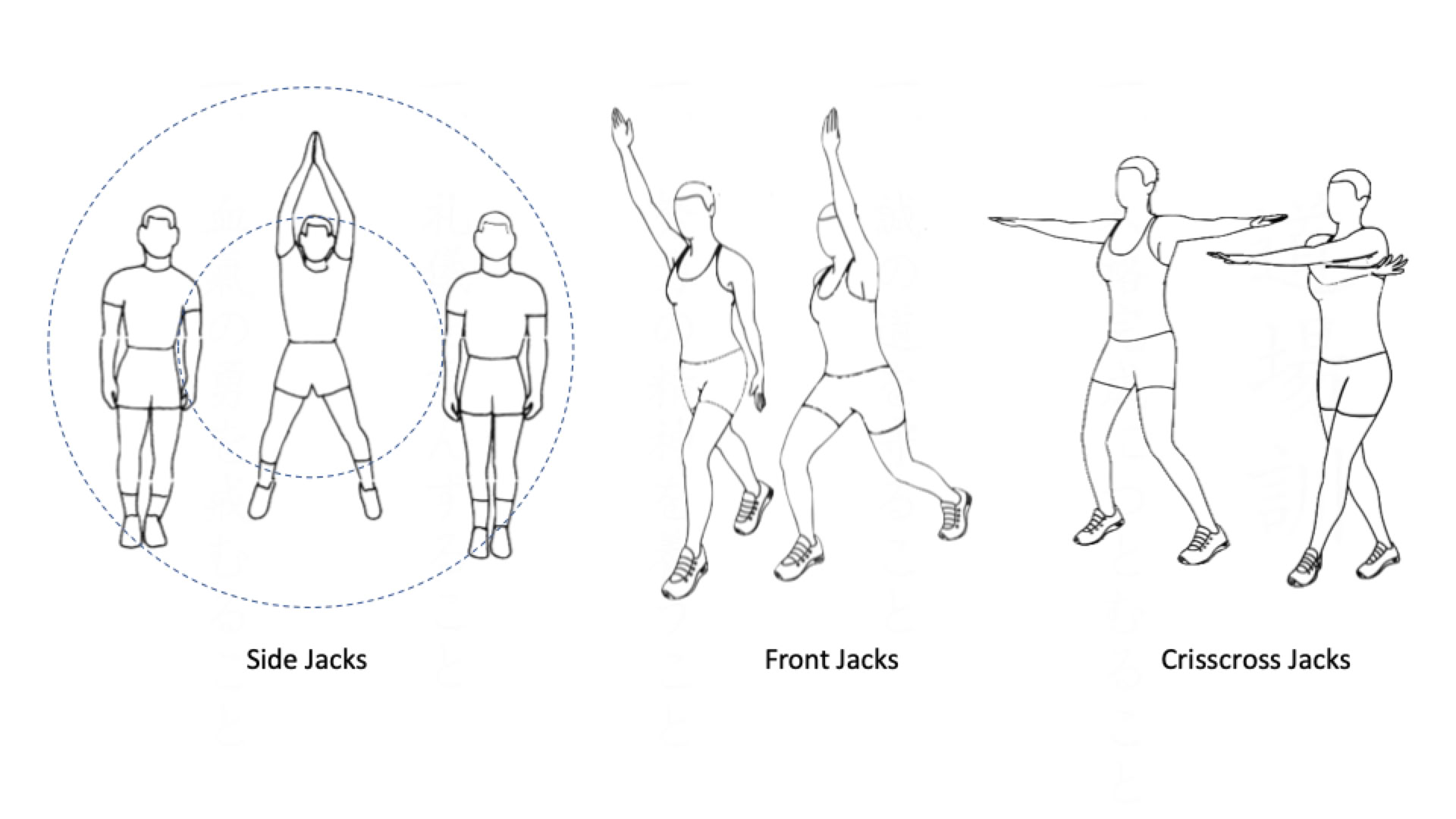 Side Jacks

Front Jacks

Crisscross Jacks